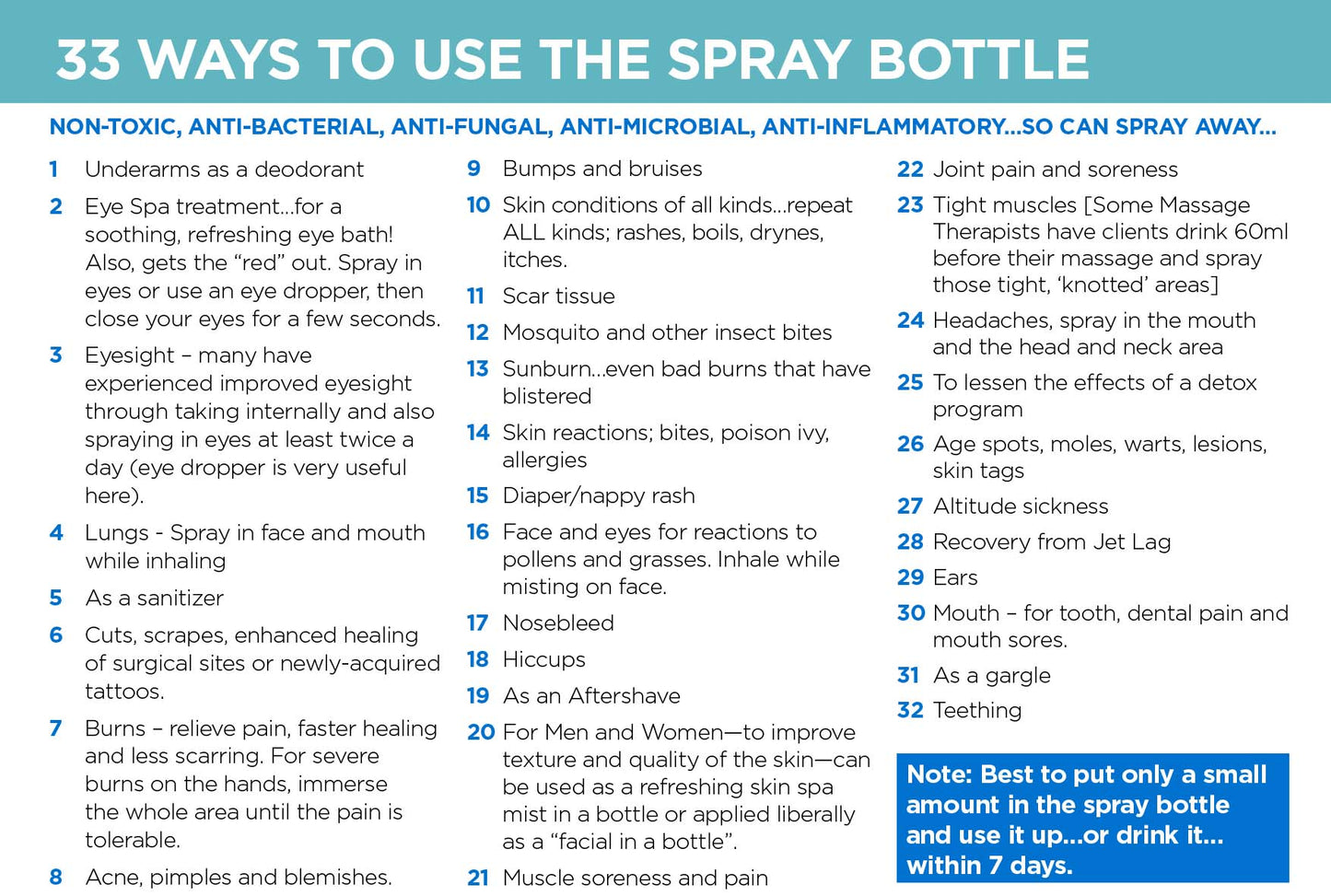 33 WAYS TO USE THE SPRAY BOTTLE

NON-TOXIC, ANTI-BACTERIAL, ANTI-FUNGAL, ANTI-MICROBIAL, ANTI-INFLAMMATORY...SO CAN SPRAY AWAY...

1 Underarms as a deodorant

2 Eye Spa treatment...for a soothing, refreshing eye bath! Also, gets the "red" out. Spray in eyes or use an eye dropper, then close your eyes for a few seconds.

3 Eyesight – many have experienced improved eyesight through taking internally and also spraying in eyes at least twice a day (eye dropper is very useful here).

4 Lungs - Spray in face and mouth while inhaling

5 As a sanitizer

6 Cuts, scrapes, enhanced healing of surgical sites or newly-acquired tattoos.

7 Burns – relieve pain, faster healing and less scarring. For severe burns on the hands, immerse the whole area until the pain is tolerable.

8 Acne, pimples and blemishes.

9 Bumps and bruises

10 Skin conditions of all kinds...repeat ALL kinds; rashes, boils, drynes, itches.

11 Scar tissue

12 Mosquito and other insect bites

13 Sunburn...even bad burns that have blistered

14 Skin reactions; bites, poison ivy, allergies

15 Diaper/nappy rash

16 Face and eyes for reactions to pollens and grasses. Inhale while misting on face.

17 Nosebleed

18 Hiccups

19 As an Aftershave

20 For Men and Women—to improve texture and quality of the skin—can be used as a refreshing skin spa mist in a bottle or applied liberally as a "facial in a bottle".

21 Muscle soreness and pain

22 Joint pain and soreness

23 Tight muscles [Some Massage Therapists have clients drink 60ml before their massage and spray those tight, 'knotted' areas]

24 Headaches, spray in the mouth and the head and neck area

25 To lessen the effects of a detox program

26 Age spots, moles, warts, lesions, skin tags

27 Altitude sickness

28 Recovery from Jet Lag

29 Ears

30 Mouth – for tooth, dental pain and mouth sores.

31 As a gargle

32 Teething

Note: Best to put only a small amount in the spray bottle and use it up...or drink it... within 7 days.